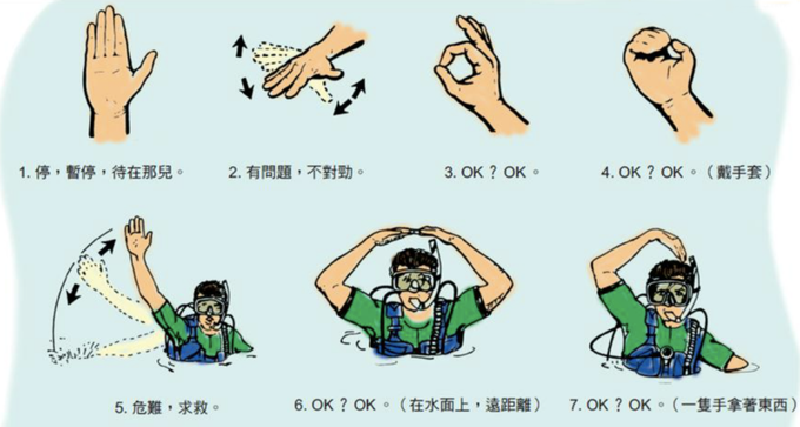 1. 停，暫停，待在那兒。

2. 有問題，不對勁。

3. OK？OK。

4. OK？OK。（戴手套）

5. 危難，求救。

6. OK？OK。（在水面上，遠距離）

7. OK？OK。（一隻手拿著東西）